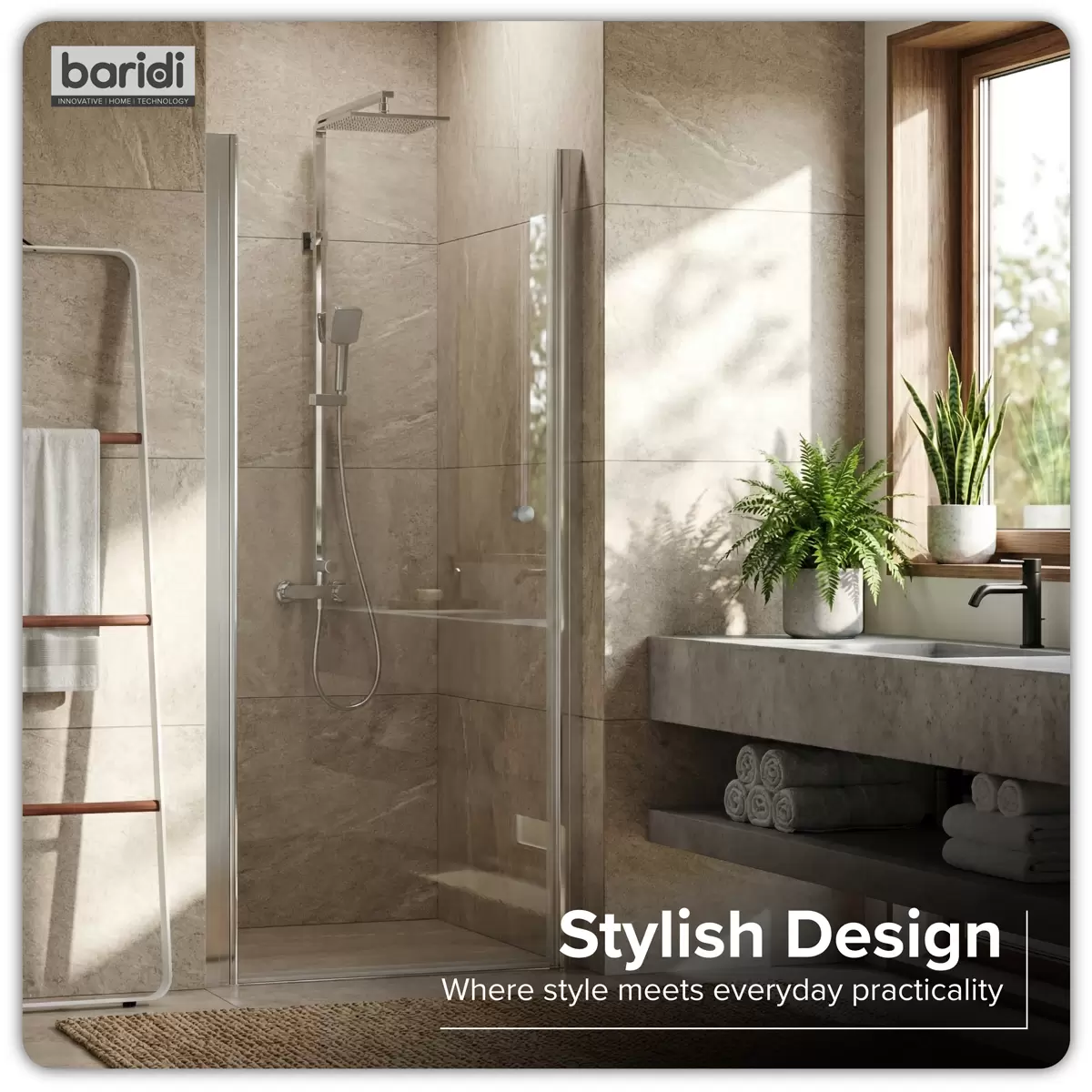 baridi
INNOVATIVE | HOME | TECHNOLOGY

Stylish Design
Where style meets everyday practicality